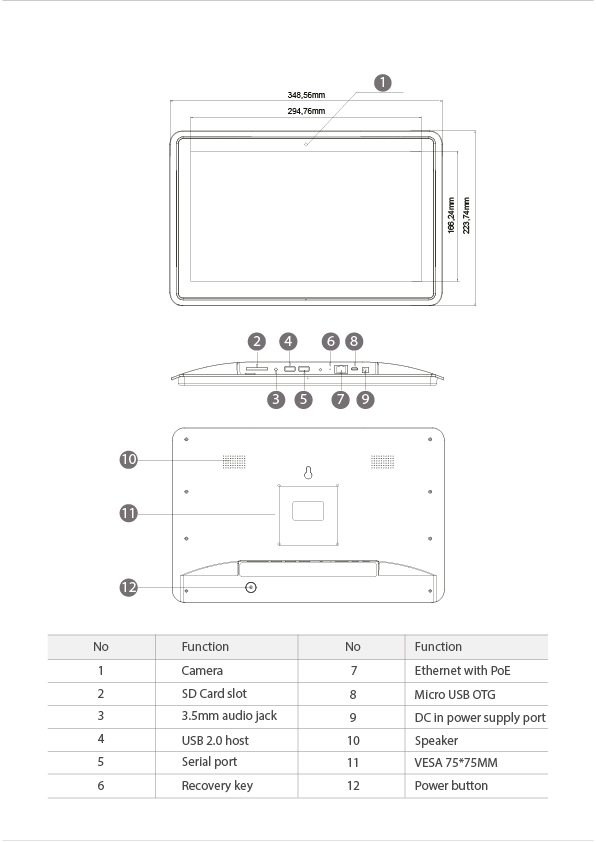 1

348,56mm

294,76mm

166,24mm

223,74mm

2 4 6 8

3 5 7 9

10

11

12

| No | Function | No | Function |
|---|---|---|---|
| 1 | Camera | 7 | Ethernet with PoE |
| 2 | SD Card slot | 8 | Micro USB OTG |
| 3 | 3.5mm audio jack | 9 | DC in power supply port |
| 4 | USB 2.0 host | 10 | Speaker |
| 5 | Serial port | 11 | VESA 75*75MM |
| 6 | Recovery key | 12 | Power button |