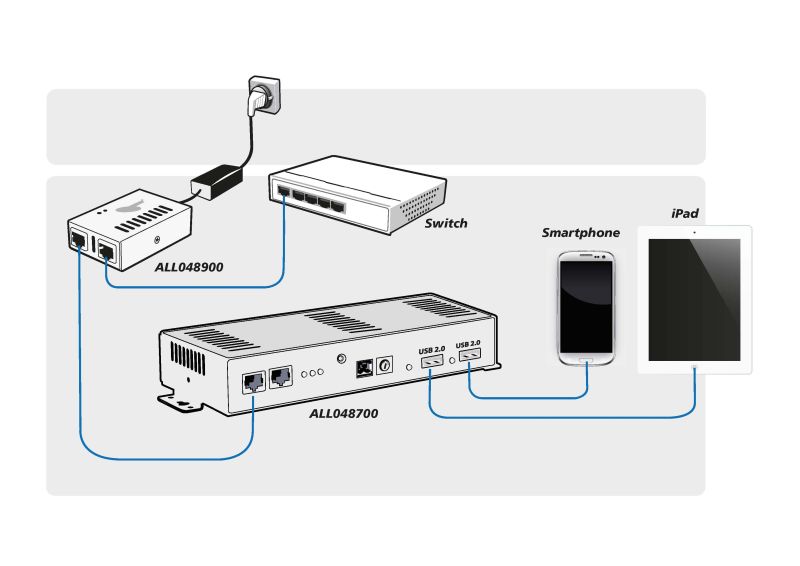 Switch

iPad

Smartphone

ALL048900

USB 2.0

USB 2.0

ALL048700