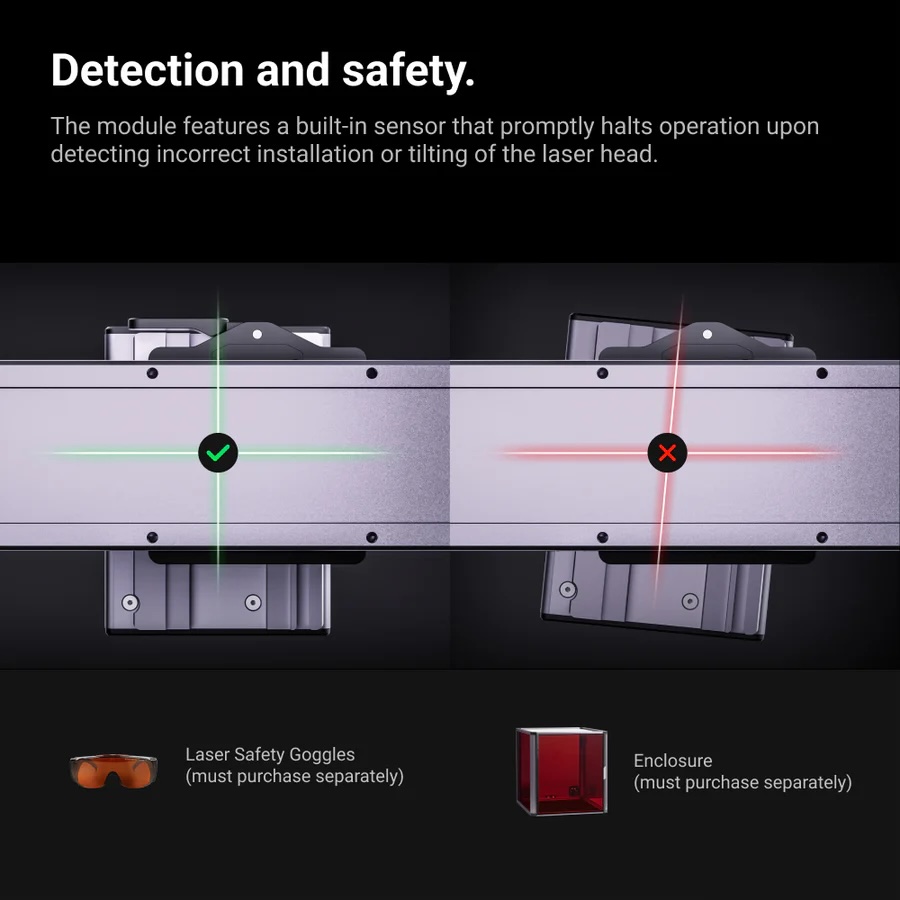 Detection and safety.

The module features a built-in sensor that promptly halts operation upon detecting incorrect installation or tilting of the laser head.

Laser Safety Goggles
(must purchase separately)

Enclosure
(must purchase separately)