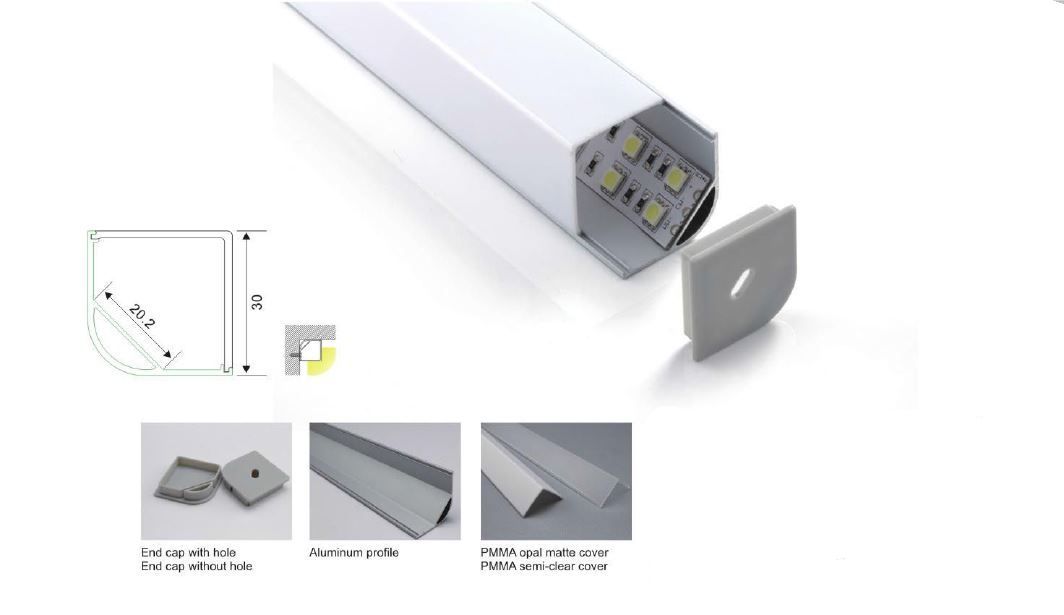 20.2

30

End cap with hole
End cap without hole

Aluminum profile

PMMA opal matte cover
PMMA semi-clear cover