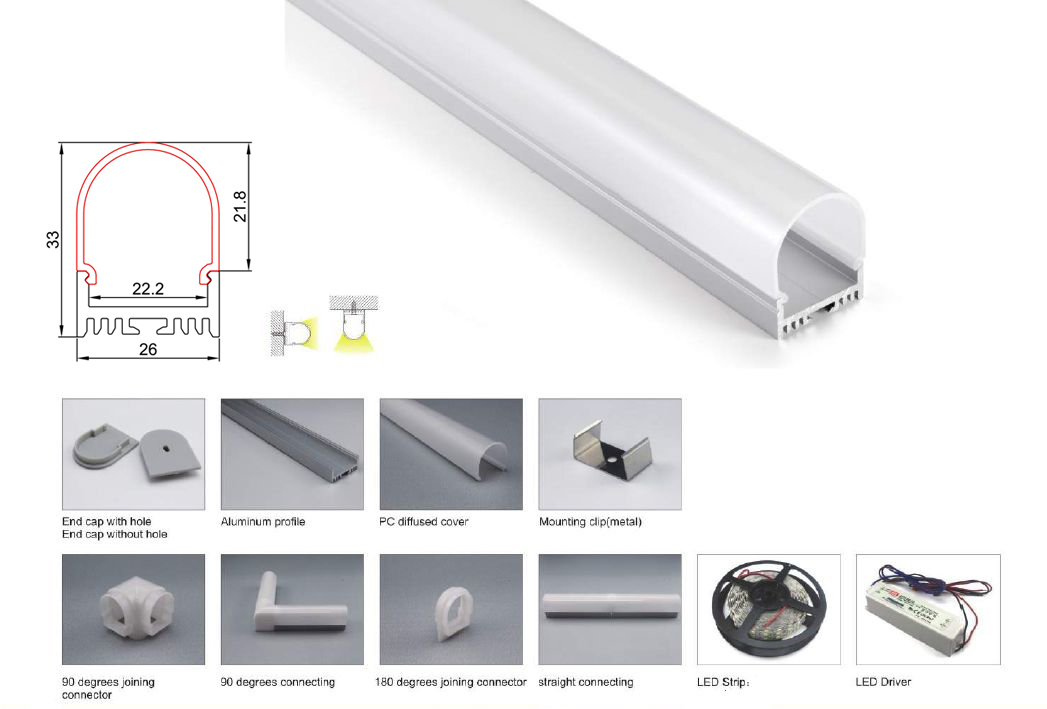 33
21.8
22.2
26

End cap with hole
End cap without hole

Aluminum profile

PC diffused cover

Mounting clip(metal)

90 degrees joining connector

90 degrees connecting

180 degrees joining connector

straight connecting

LED Strip:

LED Driver