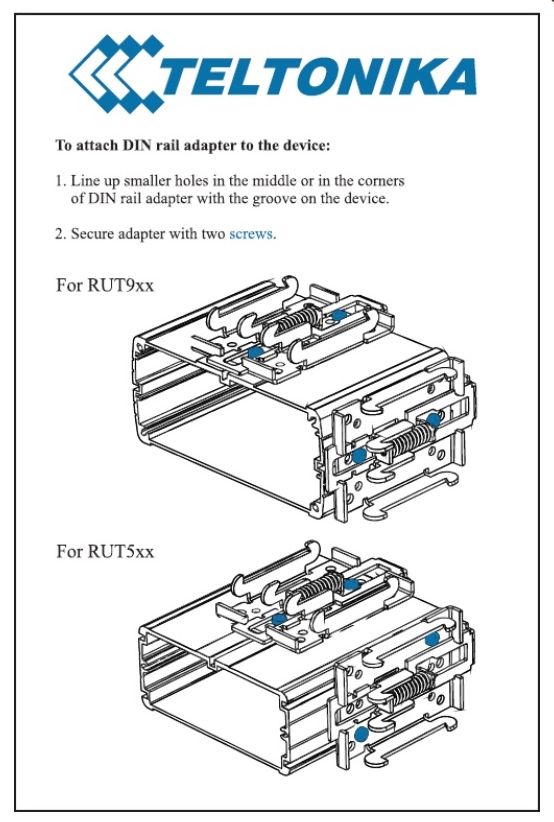 TELTONIKA

To attach DIN rail adapter to the device:

1. Line up smaller holes in the middle or in the corners of DIN rail adapter with the groove on the device.

2. Secure adapter with two screws.

For RUT9xx

For RUT5xx